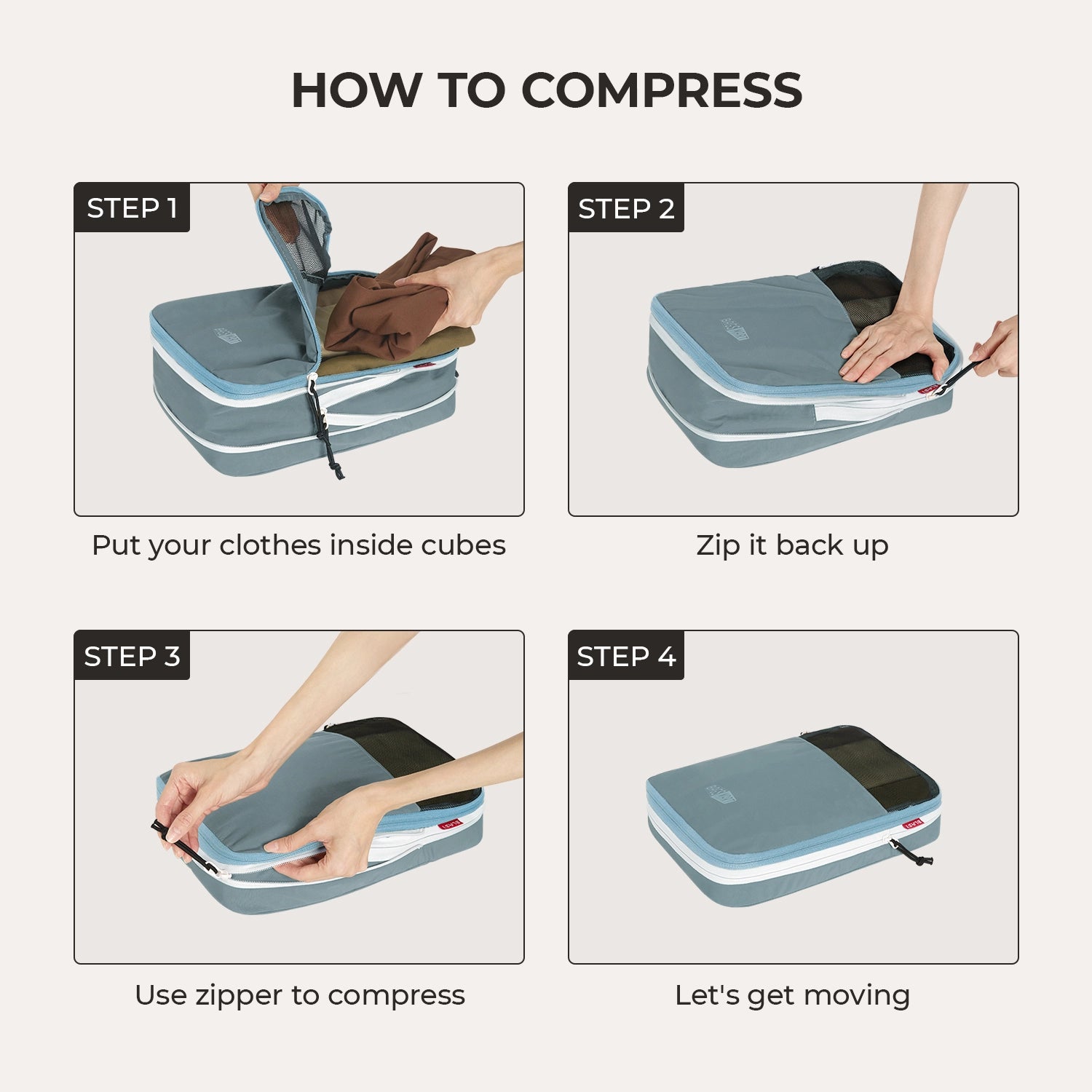 HOW TO COMPRESS

STEP 1

Put your clothes inside cubes

STEP 2

Zip it back up

STEP 3

Use zipper to compress

STEP 4

Let's get moving